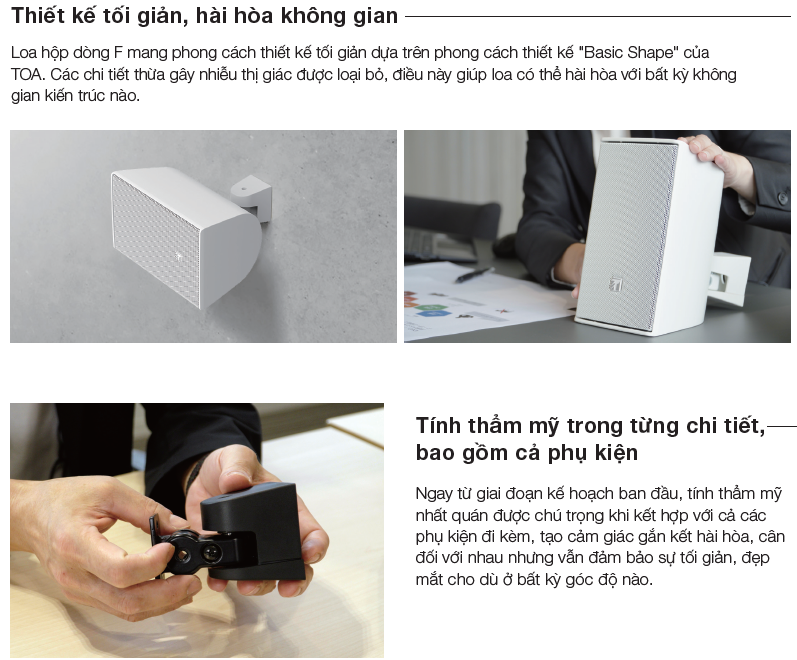 Thiết kế tối giản, hài hòa không gian

Loa hộp dòng F mang phong cách thiết kế tối giản dựa trên phong cách thiết kế "Basic Shape" của TOA. Các chi tiết thừa gây nhiễu thị giác được loại bỏ, điều này giúp loa có thể hài hòa với bất kỳ không gian kiến trúc nào.

Tính thẩm mỹ trong từng chi tiết, bao gồm cả phụ kiện

Ngay từ giai đoạn kế hoạch ban đầu, tính thẩm mỹ nhất quán được chú trọng khi kết hợp với cả các phụ kiện đi kèm, tạo cảm giác gắn kết hài hòa, cân đối với nhau nhưng vẫn đảm bảo sự tối giản, đẹp mắt cho dù ở bất kỳ góc độ nào.