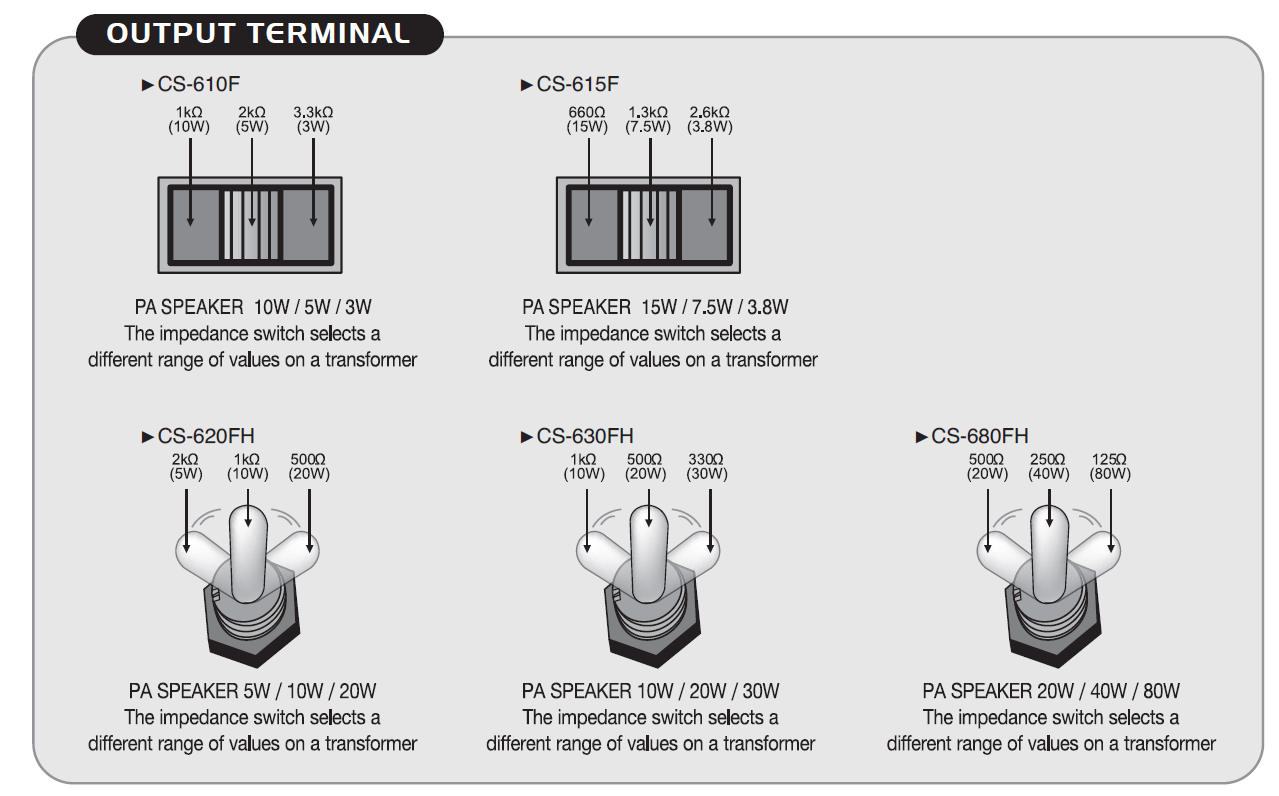 OUTPUT TERMINAL

►CS-610F

1kΩ (10W) 2kΩ (5W) 3.3kΩ (3W)

PA SPEAKER 10W / 5W / 3W
The impedance switch selects a different range of values on a transformer

►CS-615F

660Ω (15W) 1.3kΩ (7.5W) 2.6kΩ (3.8W)

PA SPEAKER 15W / 7.5W / 3.8W
The impedance switch selects a different range of values on a transformer

►CS-620FH

2kΩ (5W) 1kΩ (10W) 500Ω (20W)

PA SPEAKER 5W / 10W / 20W
The impedance switch selects a different range of values on a transformer

►CS-630FH

1kΩ (10W) 500Ω (20W) 330Ω (30W)

PA SPEAKER 10W / 20W / 30W
The impedance switch selects a different range of values on a transformer

►CS-680FH

500Ω (20W) 250Ω (40W) 125Ω (80W)

PA SPEAKER 20W / 40W / 80W
The impedance switch selects a different range of values on a transformer